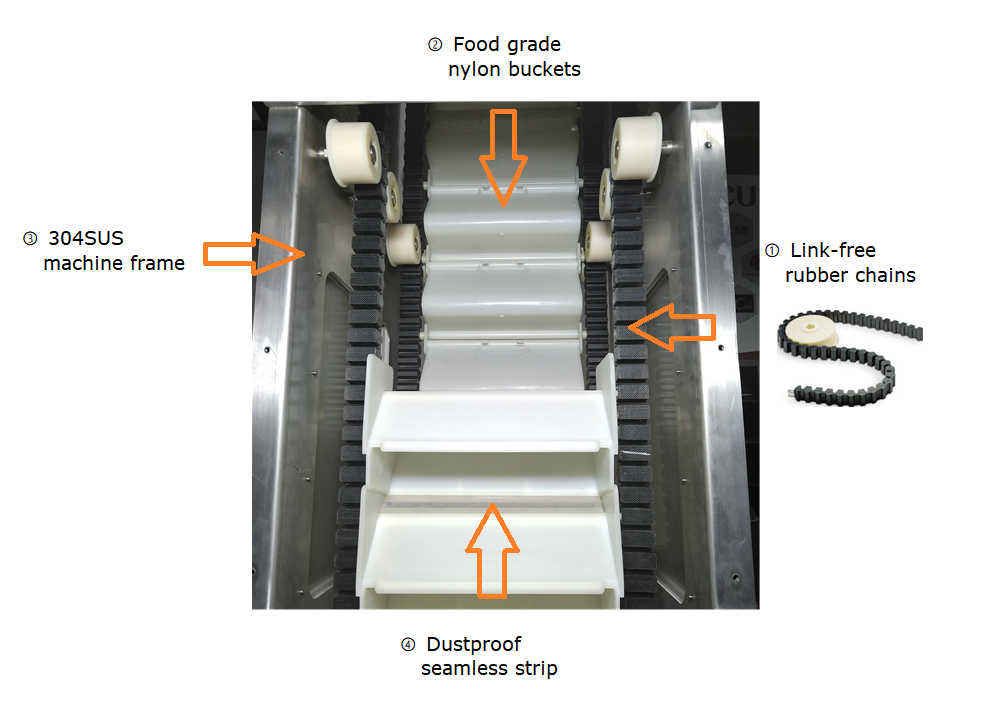 ② Food grade nylon buckets

③ 304SUS machine frame

① Link-free rubber chains

④ Dustproof seamless strip