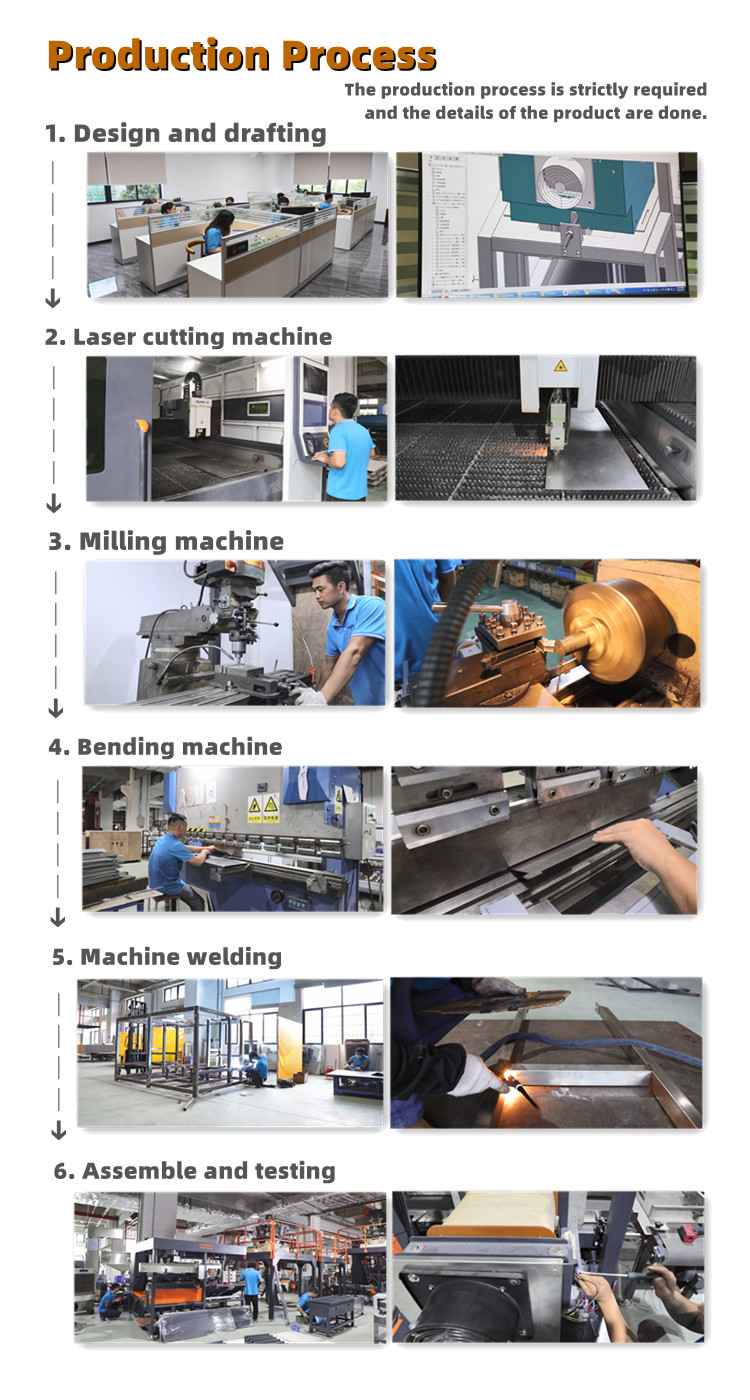 Production Process

The production process is strictly required and the details of the product are done.

1. Design and drafting

2. Laser cutting machine

3. Milling machine

4. Bending machine

5. Machine welding

6. Assemble and testing